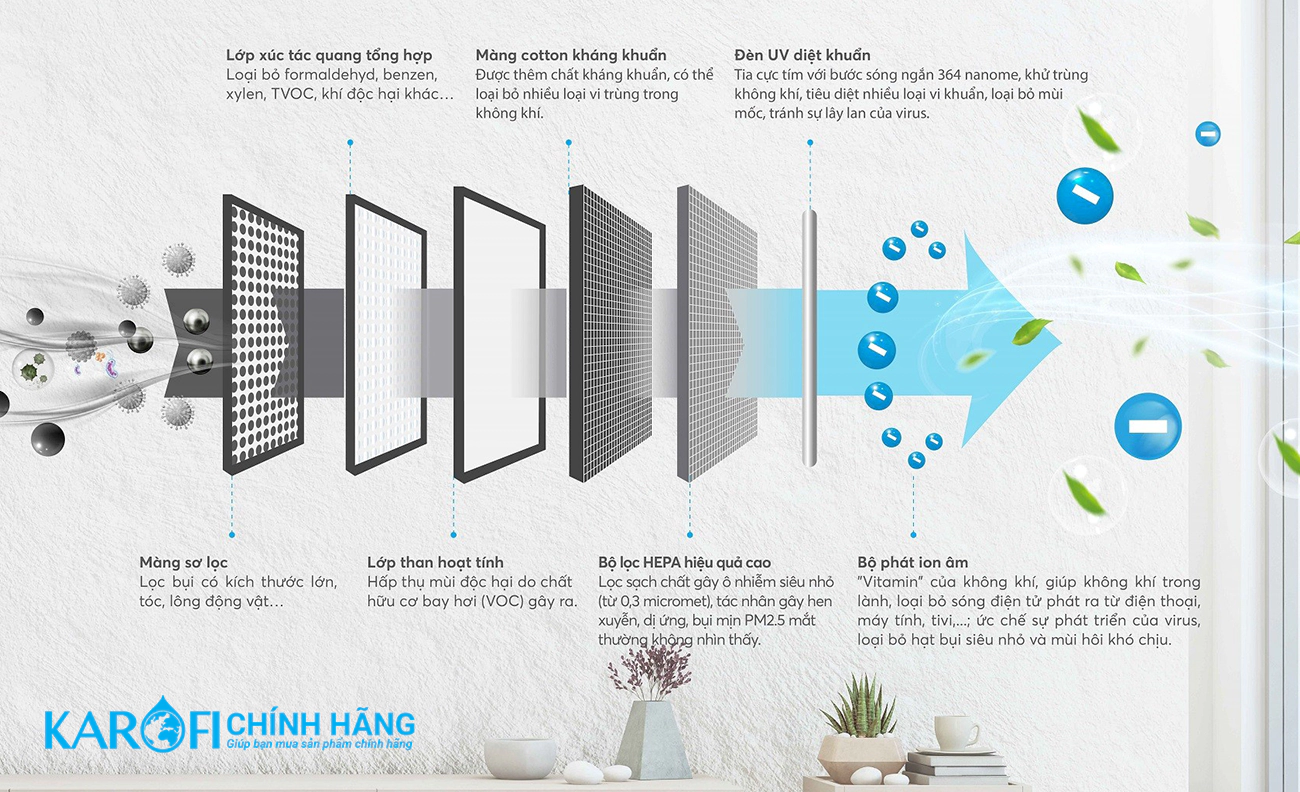 Lớp xúc tác quang tổng hợp
Loại bỏ formaldehyd, benzen, xylen, TVOC, khí độc hại khác…

Màng cotton kháng khuẩn
Được thêm chất kháng khuẩn, có thể loại bỏ nhiều loại vi trùng trong không khí.

Đèn UV diệt khuẩn
Tia cực tím với bước sóng ngắn 364 nanome, khử trùng không khí, tiêu diệt nhiều loại vi khuẩn, loại bỏ mùi mốc, tránh sự lây lan của virus.

Màng sơ lọc
Lọc bụi có kích thước lớn, tóc, lông động vật…

Lớp than hoạt tính
Hấp thụ mùi độc hại do chất hữu cơ bay hơi (VOC) gây ra.

Bộ lọc HEPA hiệu quả cao
Lọc sạch chất gây ô nhiễm siêu nhỏ (từ 0,3 micromet), tác nhân gây hen xuyễn, dị ứng, bụi mịn PM2.5 mắt thường không nhìn thấy.

Bộ phát ion âm
"Vitamin" của không khí, giúp không khí trong lành, loại bỏ sóng điện từ phát ra từ điện thoại, máy tính, tivi,...; ức chế sự phát triển của virus, loại bỏ hạt bụi siêu nhỏ và mùi hôi khó chịu.

KAROFI CHÍNH HÃNG
Giúp bạn mua sản phẩm chính hãng